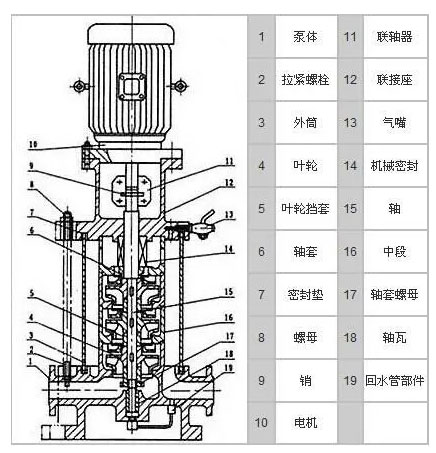 10
9
8
7
6
5
4
3
2
1
11
12
13
14
15
16
17
18
19

| 1 | 泵体 | 11 | 联轴器 |
|---|---|---|---|
| 2 | 拉紧螺栓 | 12 | 联接座 |
| 3 | 外筒 | 13 | 气嘴 |
| 4 | 叶轮 | 14 | 机械密封 |
| 5 | 叶轮挡套 | 15 | 轴 |
| 6 | 轴套 | 16 | 中段 |
| 7 | 密封垫 | 17 | 轴套螺母 |
| 8 | 螺母 | 18 | 轴瓦 |
| 9 | 销 | 19 | 回水管部件 |
| 10 | 电机 | | |